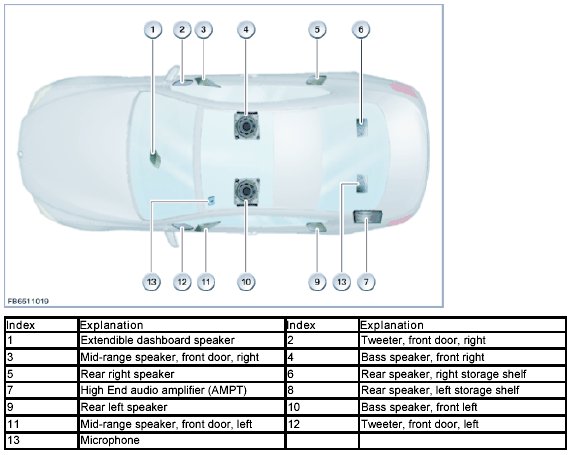 1 2 3 4 5 6

13 12 11 10 9 13 7

FB6511019

| Index | Explanation | Index | Explanation |
|---|---|---|---|
| 1 | Extendible dashboard speaker | 2 | Tweeter, front door, right |
| 3 | Mid-range speaker, front door, right | 4 | Bass speaker, front right |
| 5 | Rear right speaker | 6 | Rear speaker, right storage shelf |
| 7 | High End audio amplifier (AMPT) | 8 | Rear speaker, left storage shelf |
| 9 | Rear left speaker | 10 | Bass speaker, front left |
| 11 | Mid-range speaker, front door, left | 12 | Tweeter, front door, left |
| 13 | Microphone | | |