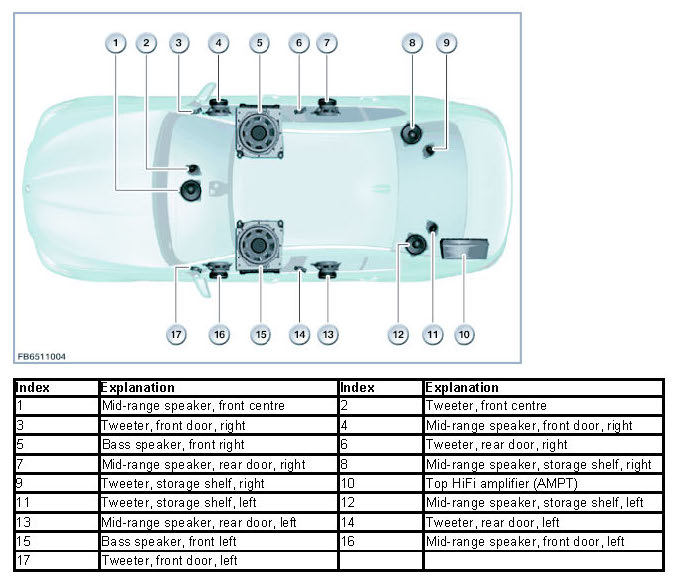 1 2 3 4 5 6 7 8 9

17 16 15 14 13 12 11 10

FB6511004

| Index | Explanation | Index | Explanation |
|---|---|---|---|
| 1 | Mid-range speaker, front centre | 2 | Tweeter, front centre |
| 3 | Tweeter, front door, right | 4 | Mid-range speaker, front door, right |
| 5 | Bass speaker, front right | 6 | Tweeter, rear door, right |
| 7 | Mid-range speaker, rear door, right | 8 | Mid-range speaker, storage shelf, right |
| 9 | Tweeter, storage shelf, right | 10 | Top HiFi amplifier (AMPT) |
| 11 | Tweeter, storage shelf, left | 12 | Mid-range speaker, storage shelf, left |
| 13 | Mid-range speaker, rear door, left | 14 | Tweeter, rear door, left |
| 15 | Bass speaker, front left | 16 | Mid-range speaker, front door, left |
| 17 | Tweeter, front door, left | | |