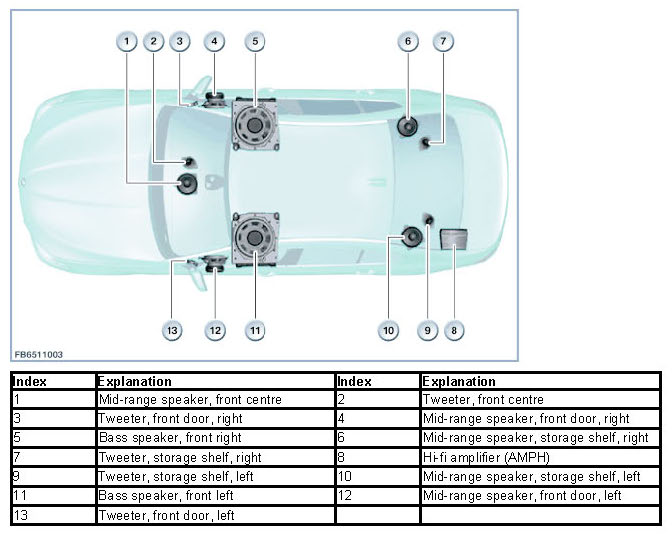 1 2 3 4 5 6 7

13 12 11 10 9 8

FB6511003

| Index | Explanation | Index | Explanation |
|---|---|---|---|
| 1 | Mid-range speaker, front centre | 2 | Tweeter, front centre |
| 3 | Tweeter, front door, right | 4 | Mid-range speaker, front door, right |
| 5 | Bass speaker, front right | 6 | Mid-range speaker, storage shelf, right |
| 7 | Tweeter, storage shelf, right | 8 | Hi-fi amplifier (AMPH) |
| 9 | Tweeter, storage shelf, left | 10 | Mid-range speaker, storage shelf, left |
| 11 | Bass speaker, front left | 12 | Mid-range speaker, front door, left |
| 13 | Tweeter, front door, left | | |