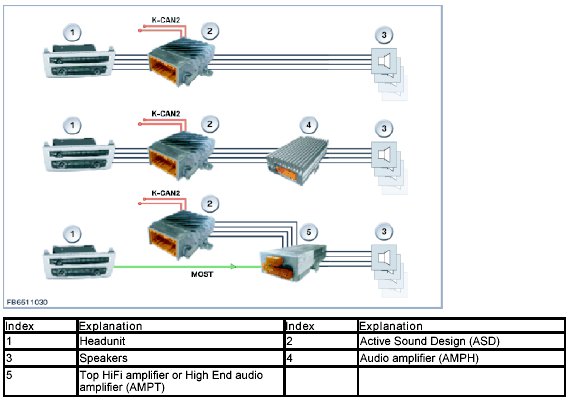 1
K-CAN2
2
3

1
K-CAN2
2
4
3

K-CAN2
2
1
5
3
MOST

FB6511030

| Index | Explanation | Index | Explanation |
|---|---|---|---|
| 1 | Headunit | 2 | Active Sound Design (ASD) |
| 3 | Speakers | 4 | Audio amplifier (AMPH) |
| 5 | Top HiFi amplifier or High End audio amplifier (AMPT) | | |