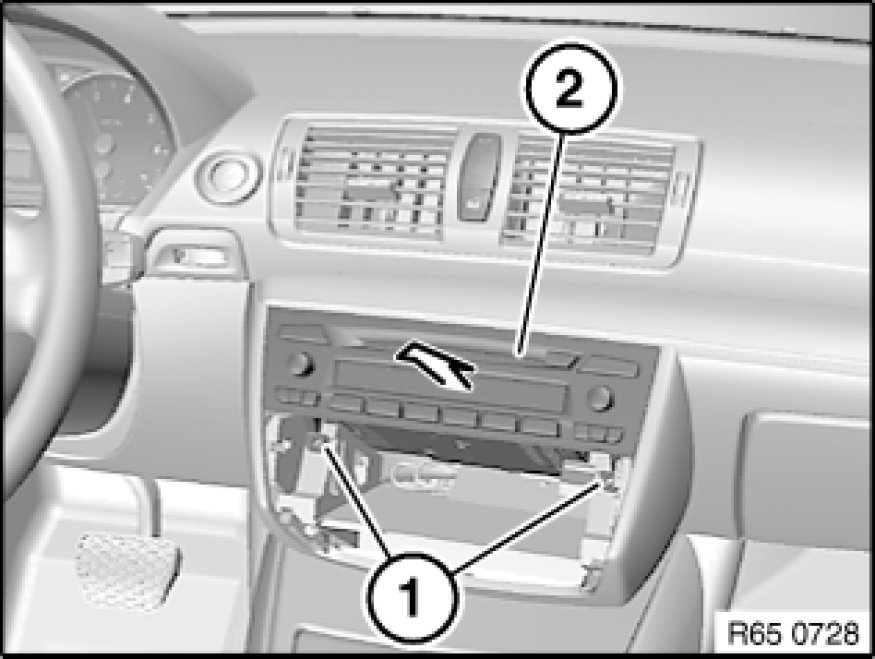 2

1

R65 0728