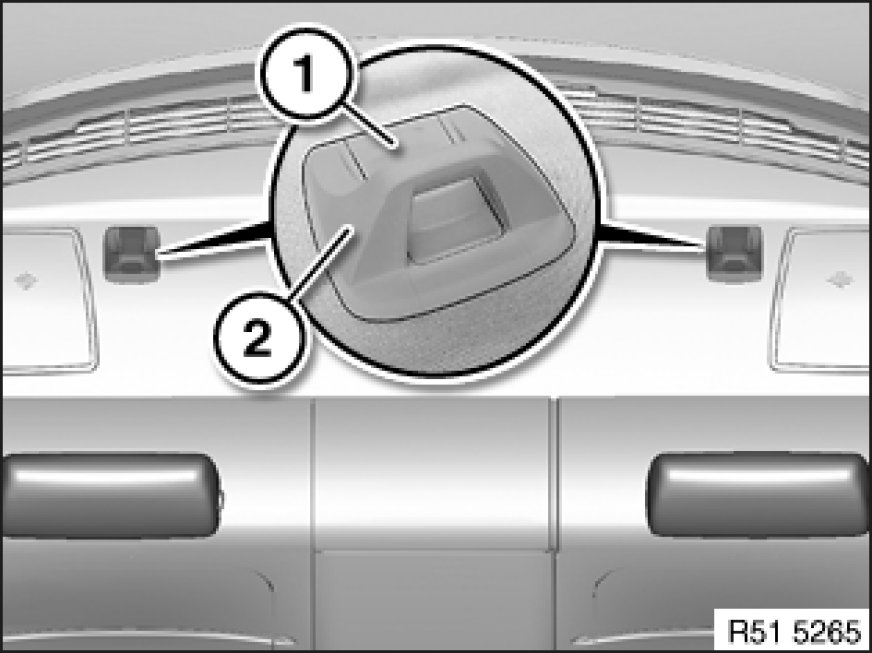 1
2
R51 5265