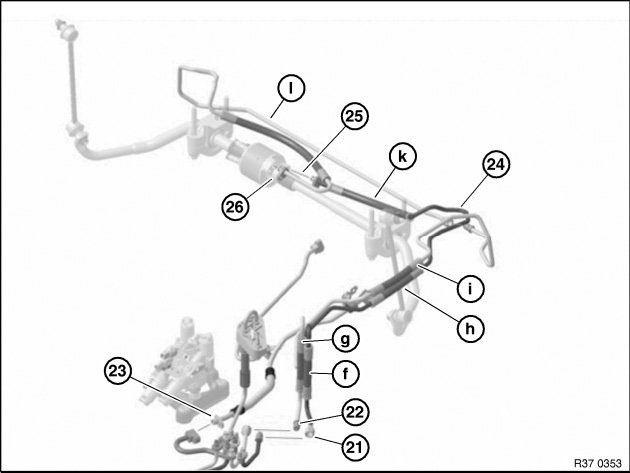 l
25
k
24
26
i
h
g
f
23
22
21
R37 0353