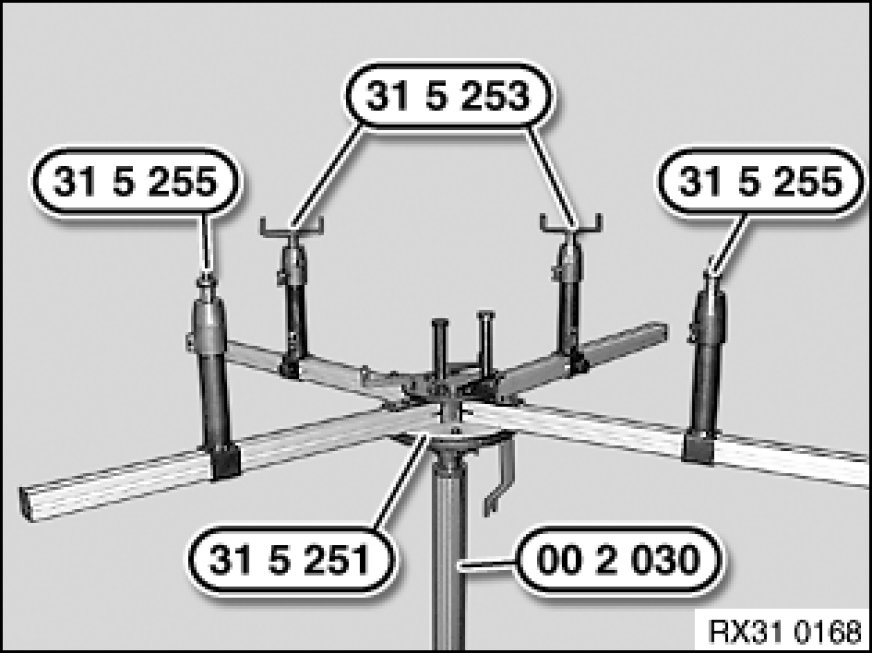 31 5 253

31 5 255

31 5 255

31 5 251

00 2 030

RX31 0168