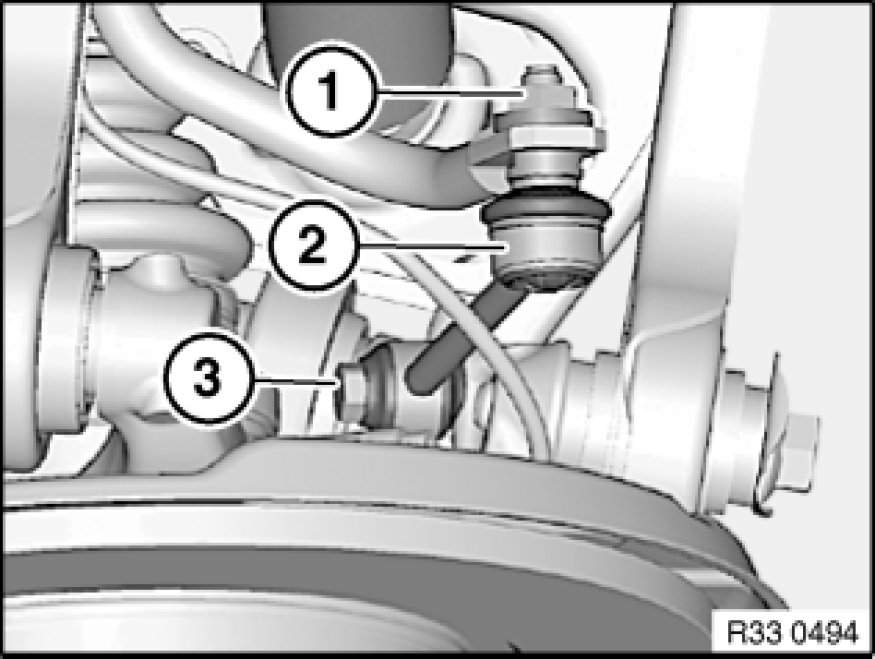 1
2
3
R33 0494