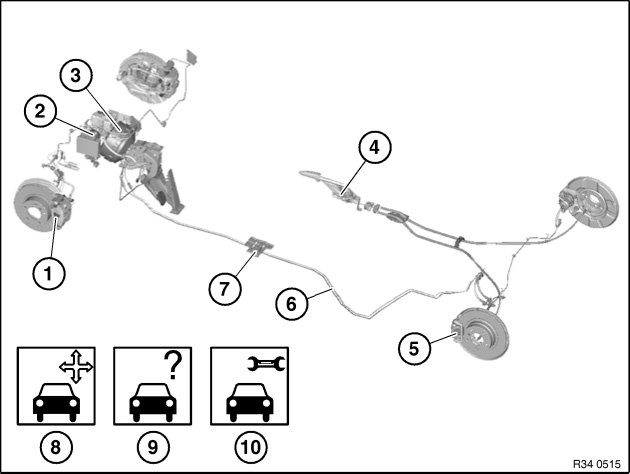 3
2
4
1
7
6
5
?
8
9
10
R34 0515