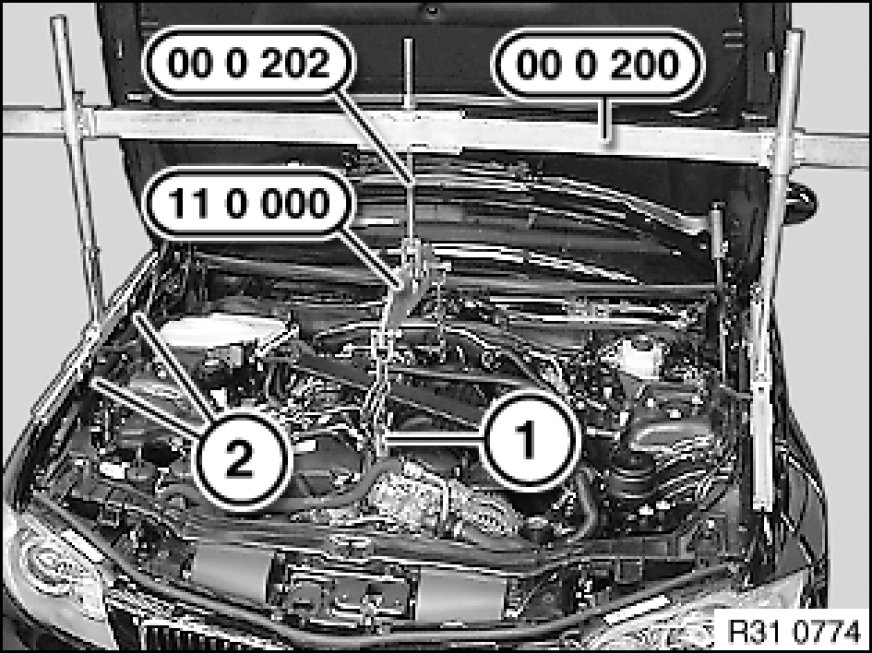 00 0 202

00 0 200

11 0 000

2

1

R31 0774