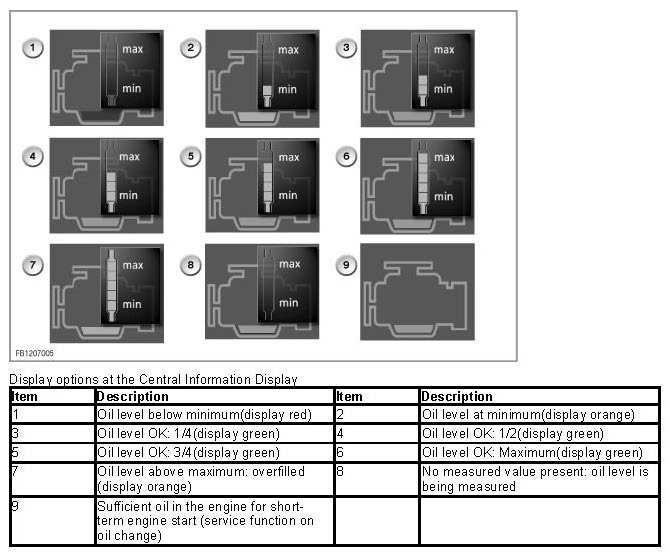 1 max min
2 max min
3 max min
4 max min
5 max min
6 max min
7 max min
8 max min
9

FB1207005

Display options at the Central Information Display

| Item | Description | Item | Description |
|---|---|---|---|
| 1 | Oil level below minimum(display red) | 2 | Oil level at minimum(display orange) |
| 3 | Oil level OK: 1/4(display green) | 4 | Oil level OK: 1/2(display green) |
| 5 | Oil level OK: 3/4(display green) | 6 | Oil level OK: Maximum(display green) |
| 7 | Oil level above maximum: overfilled (display orange) | 8 | No measured value present: oil level is being measured |
| 9 | Sufficient oil in the engine for short-term engine start (service function on oil change) | | |