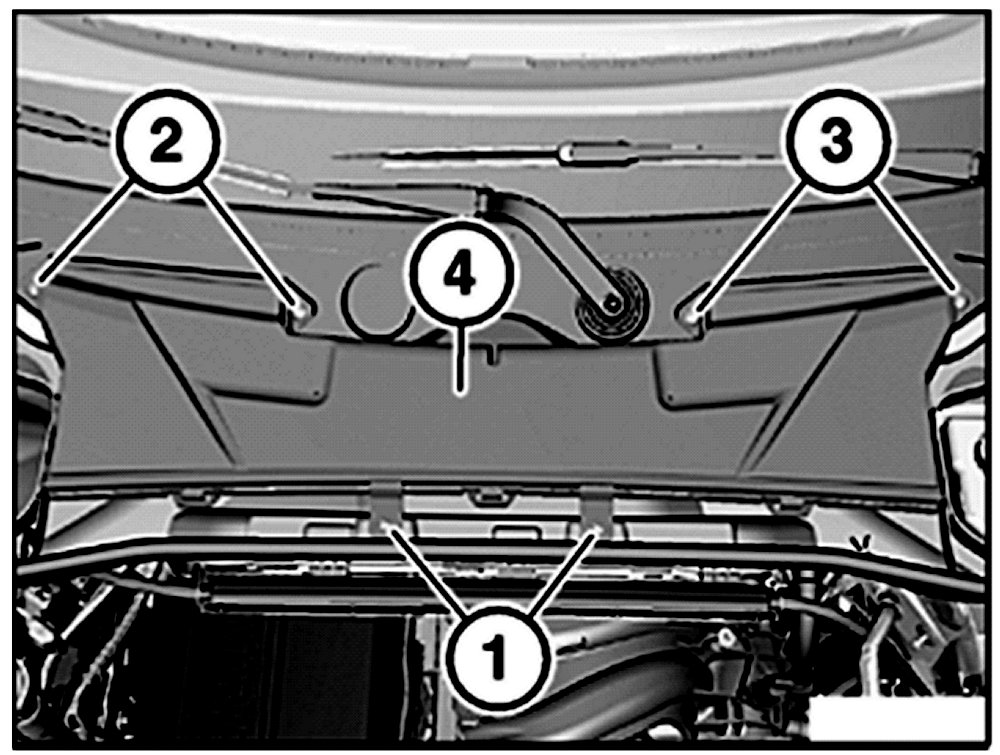 2
3
4
1