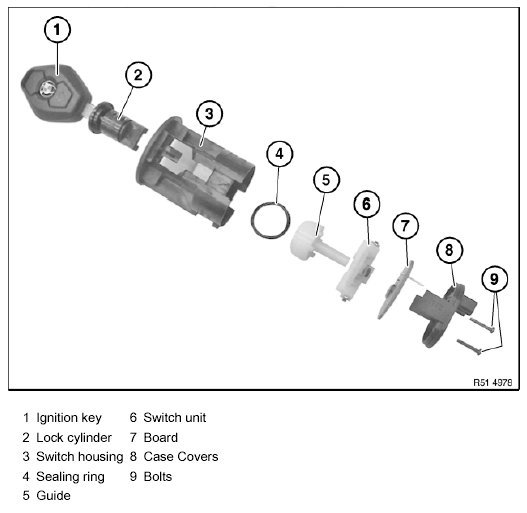 1

2

3

4

5

6

7

8

9

R51 4979

1 Ignition key
2 Lock cylinder
3 Switch housing
4 Sealing ring
5 Guide

6 Switch unit
7 Board
8 Case Covers
9 Bolts