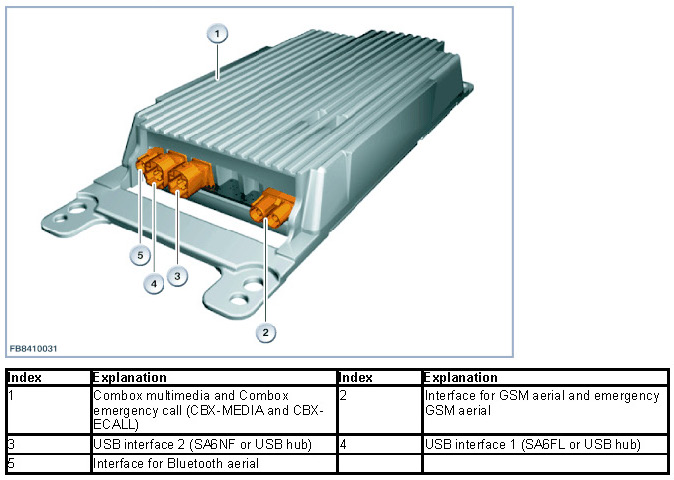 1

5

4

3

2

FB8410031

| Index | Explanation | Index | Explanation |
|---|---|---|---|
| 1 | Combox multimedia and Combox emergency call (CBX-MEDIA and CBX-ECALL) | 2 | Interface for GSM aerial and emergency GSM aerial |
| 3 | USB interface 2 (SA6NF or USB hub) | 4 | USB interface 1 (SA6FL or USB hub) |
| 5 | Interface for Bluetooth aerial | | |