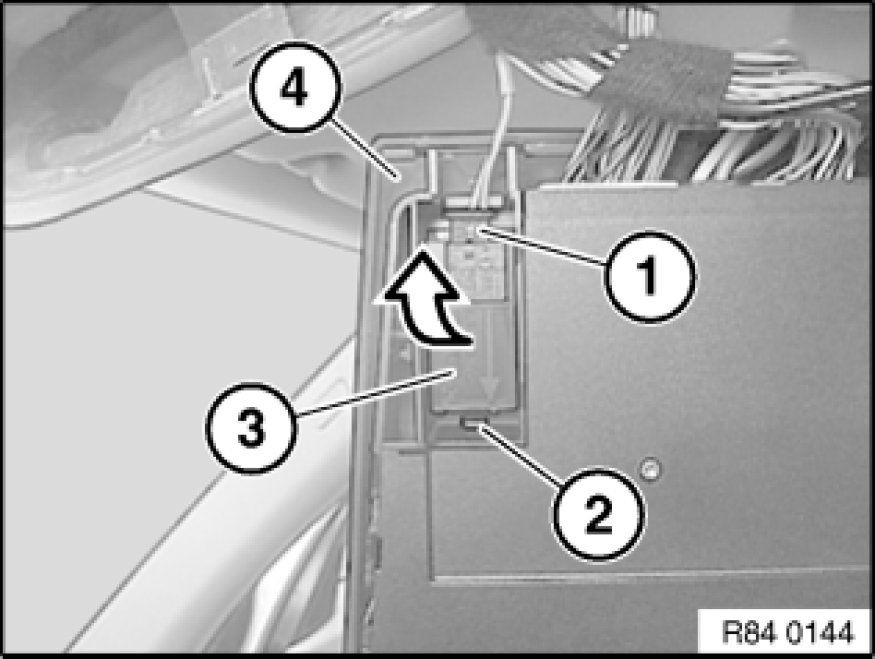 4
1
3
2
R84 0144