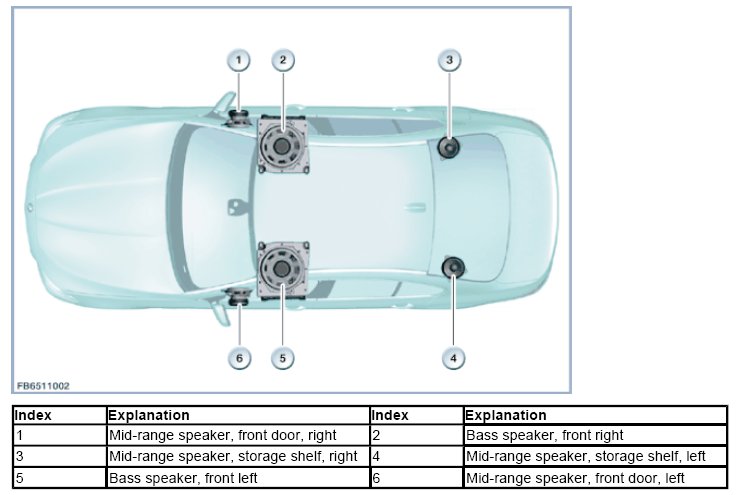 1 2 3

6 5 4

FB6511002

| Index | Explanation | Index | Explanation |
|---|---|---|---|
| 1 | Mid-range speaker, front door, right | 2 | Bass speaker, front right |
| 3 | Mid-range speaker, storage shelf, right | 4 | Mid-range speaker, storage shelf, left |
| 5 | Bass speaker, front left | 6 | Mid-range speaker, front door, left |