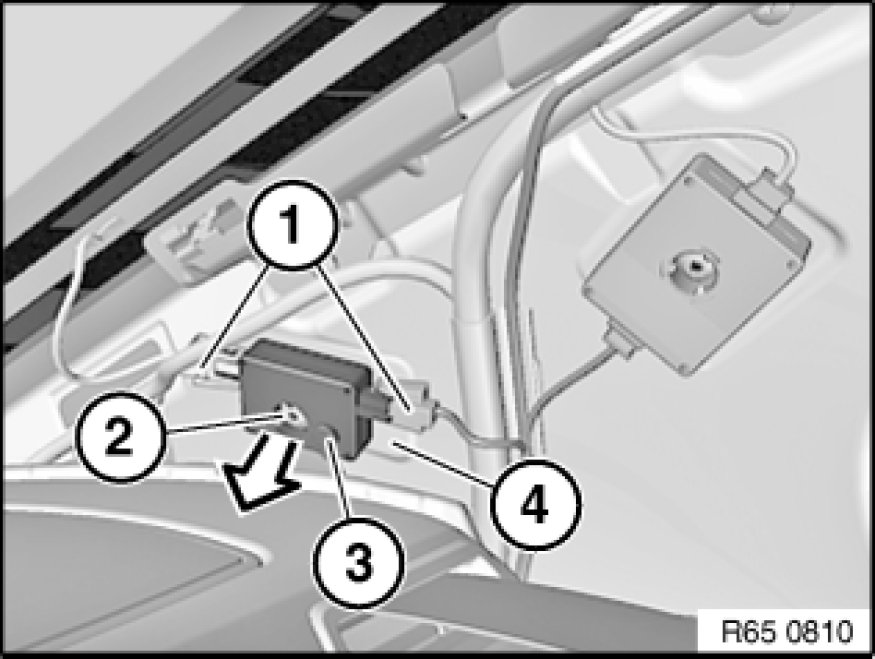 1
2
3
4
R65 0810