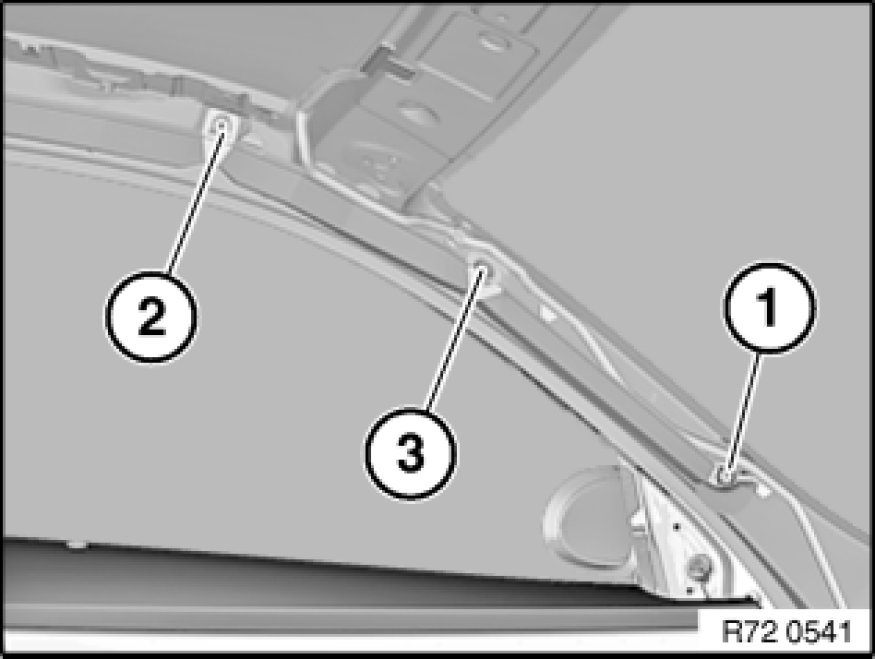 2
3
1
R72 0541