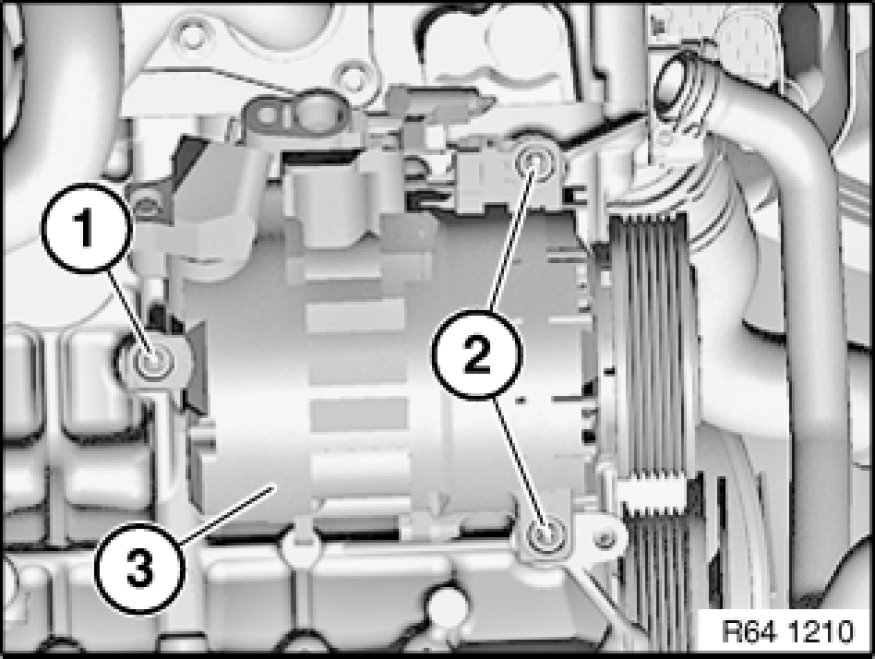 1
2
3
R64 1210