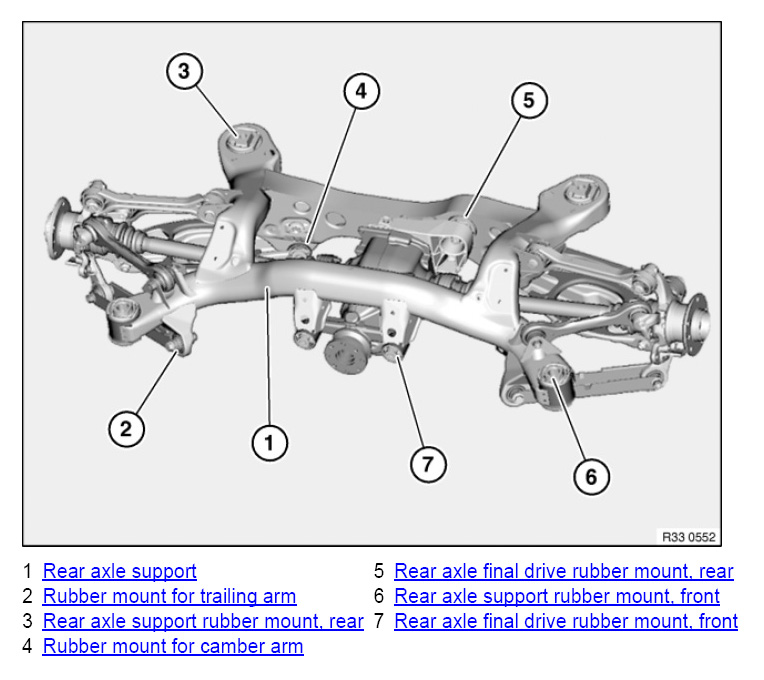 3

4

5

2

1

7

6

R33 0552

1 Rear axle support
2 Rubber mount for trailing arm
3 Rear axle support rubber mount, rear
4 Rubber mount for camber arm

5 Rear axle final drive rubber mount, rear
6 Rear axle support rubber mount, front
7 Rear axle final drive rubber mount, front