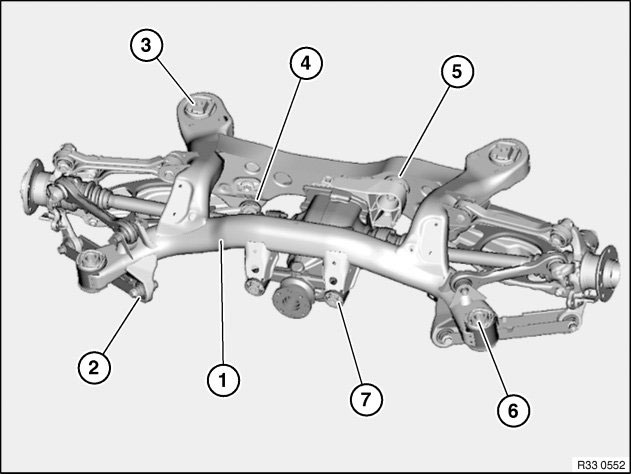 3
4
5
2
1
7
6
R33 0552