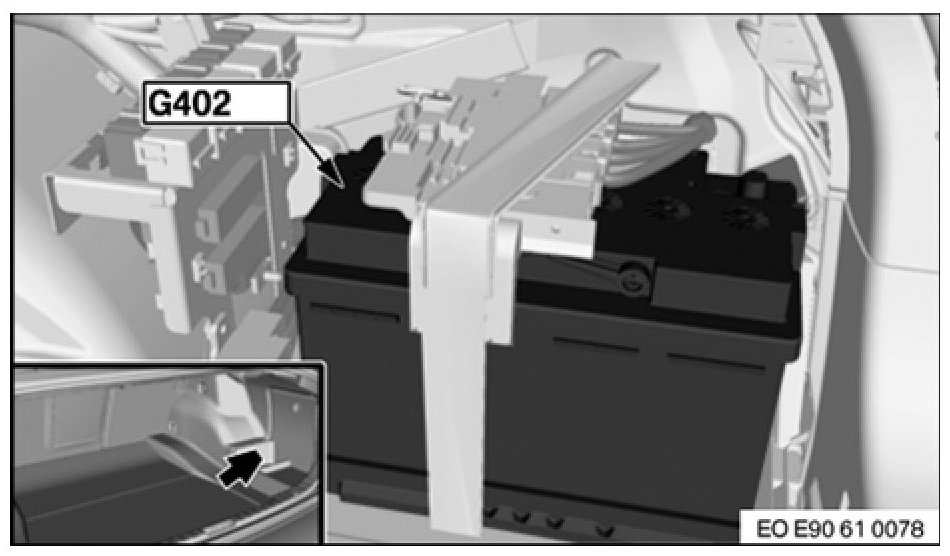 G402

EO E90 61 0078