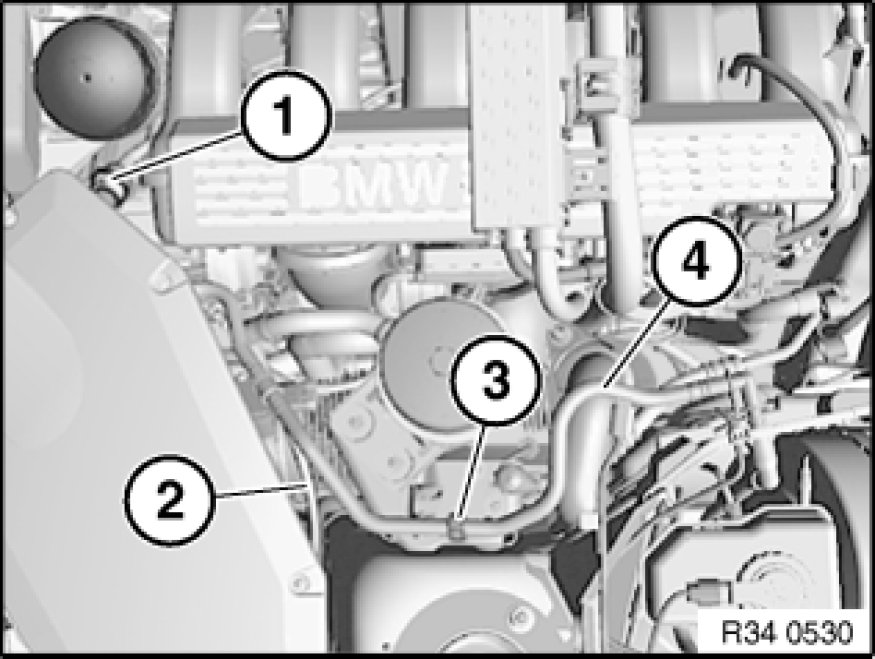 1
BMW
4
3
2
R34 0530