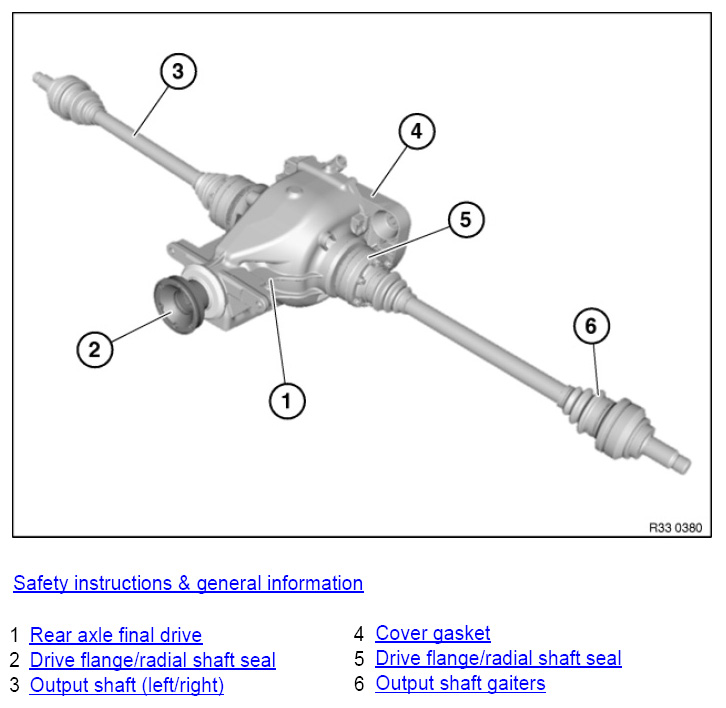 3

4

5

2

6

1

R33 0380

Safety instructions & general information

1 Rear axle final drive
2 Drive flange/radial shaft seal
3 Output shaft (left/right)

4 Cover gasket
5 Drive flange/radial shaft seal
6 Output shaft gaiters