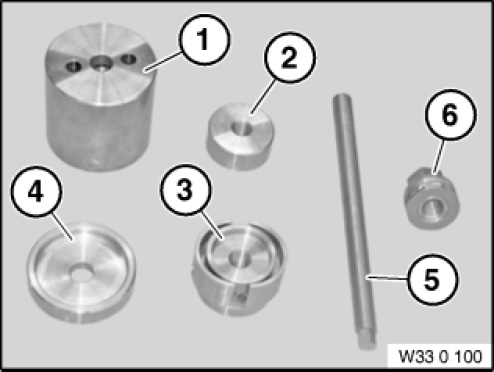 1
2
6
4
3
5
W33 0 100