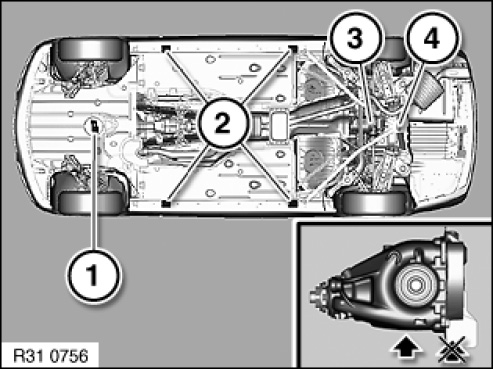 3
4
2
1
R31 0756