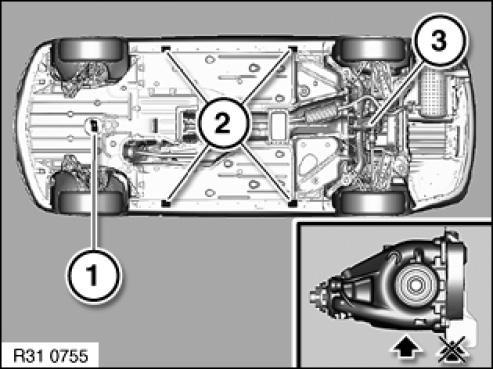 3
2
1
R31 0755