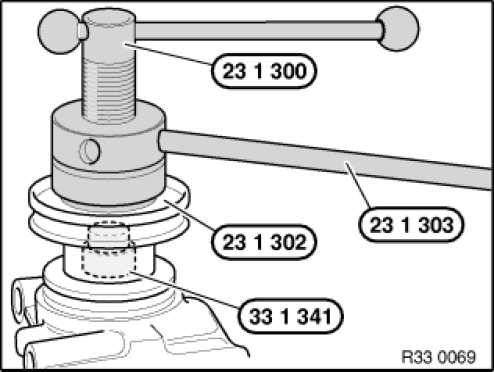 23 1 300

23 1 303

23 1 302

33 1 341

R33 0069