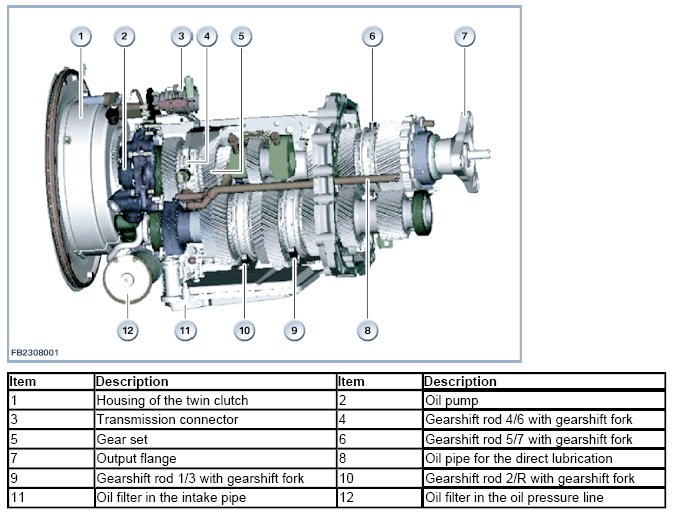 1 2 3 4 5 6 7

12 11 10 9 8

FB2308001

| Item | Description | Item | Description |
|---|---|---|---|
| 1 | Housing of the twin clutch | 2 | Oil pump |
| 3 | Transmission connector | 4 | Gearshift rod 4/6 with gearshift fork |
| 5 | Gear set | 6 | Gearshift rod 5/7 with gearshift fork |
| 7 | Output flange | 8 | Oil pipe for the direct lubrication |
| 9 | Gearshift rod 1/3 with gearshift fork | 10 | Gearshift rod 2/R with gearshift fork |
| 11 | Oil filter in the intake pipe | 12 | Oil filter in the oil pressure line |