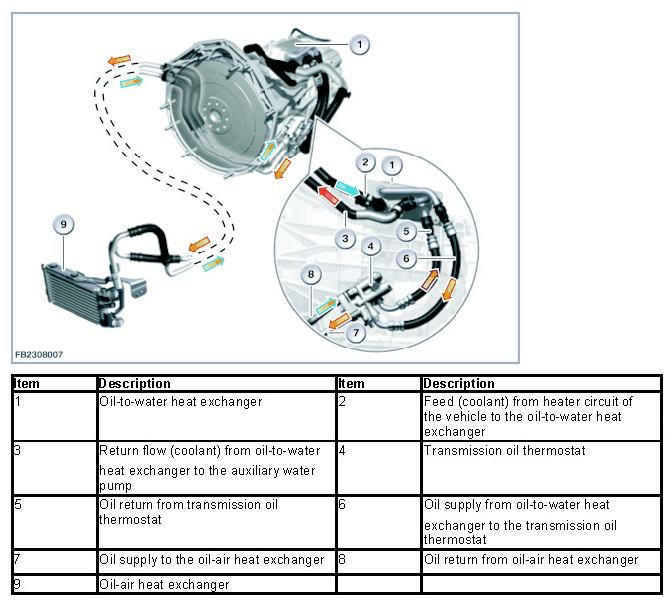 1

2

1

3

5

4

6

8

7

9

FB2308007

| Item | Description | Item | Description |
|---|---|---|---|
| 1 | Oil-to-water heat exchanger | 2 | Feed (coolant) from heater circuit of the vehicle to the oil-to-water heat exchanger |
| 3 | Return flow (coolant) from oil-to-water heat exchanger to the auxiliary water pump | 4 | Transmission oil thermostat |
| 5 | Oil return from transmission oil thermostat | 6 | Oil supply from oil-to-water heat exchanger to the transmission oil thermostat |
| 7 | Oil supply to the oil-air heat exchanger | 8 | Oil return from oil-air heat exchanger |
| 9 | Oil-air heat exchanger | | |