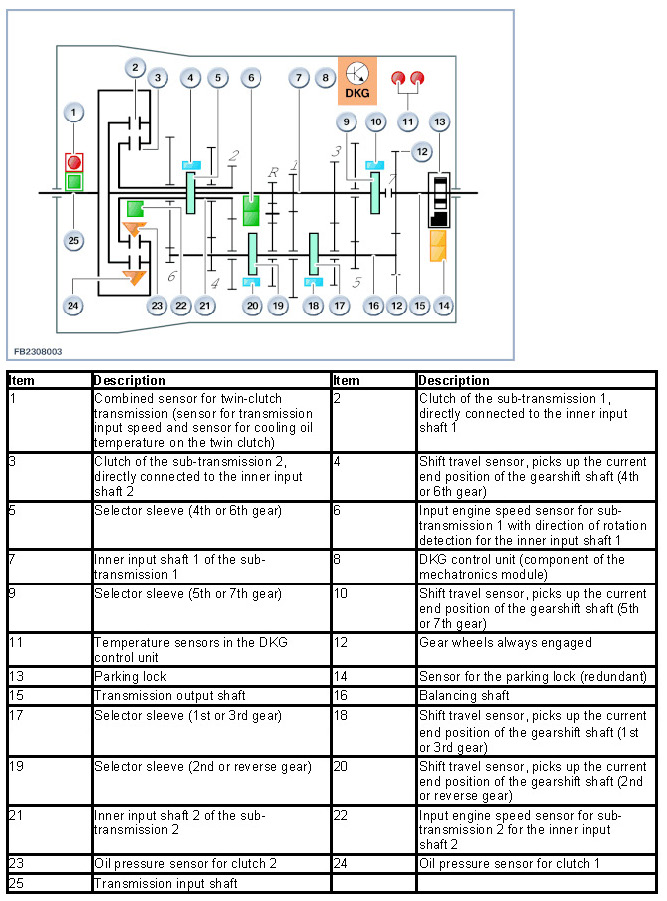 2 3 4 5 6 7 8 DKG

1 9 10 11 13

12

2 R 1 3 7

25

6 4 5

24 23 22 21 20 19 18 17 16 12 15 14

FB2308003

| Item | Description | Item | Description |
|---|---|---|---|
| 1 | Combined sensor for twin-clutch transmission (sensor for transmission input speed and sensor for cooling oil temperature on the twin clutch) | 2 | Clutch of the sub-transmission 1, directly connected to the inner input shaft 1 |
| 3 | Clutch of the sub-transmission 2, directly connected to the inner input shaft 2 | 4 | Shift travel sensor, picks up the current end position of the gearshift shaft (4th or 6th gear) |
| 5 | Selector sleeve (4th or 6th gear) | 6 | Input engine speed sensor for sub-transmission 1 with direction of rotation detection for the inner input shaft 1 |
| 7 | Inner input shaft 1 of the sub-transmission 1 | 8 | DKG control unit (component of the mechatronics module) |
| 9 | Selector sleeve (5th or 7th gear) | 10 | Shift travel sensor, picks up the current end position of the gearshift shaft (5th or 7th gear) |
| 11 | Temperature sensors in the DKG control unit | 12 | Gear wheels always engaged |
| 13 | Parking lock | 14 | Sensor for the parking lock (redundant) |
| 15 | Transmission output shaft | 16 | Balancing shaft |
| 17 | Selector sleeve (1st or 3rd gear) | 18 | Shift travel sensor, picks up the current end position of the gearshift shaft (1st or 3rd gear) |
| 19 | Selector sleeve (2nd or reverse gear) | 20 | Shift travel sensor, picks up the current end position of the gearshift shaft (2nd or reverse gear) |
| 21 | Inner input shaft 2 of the sub-transmission 2 | 22 | Input engine speed sensor for sub-transmission 2 for the inner input shaft 2 |
| 23 | Oil pressure sensor for clutch 2 | 24 | Oil pressure sensor for clutch 1 |
| 25 | Transmission input shaft | | |