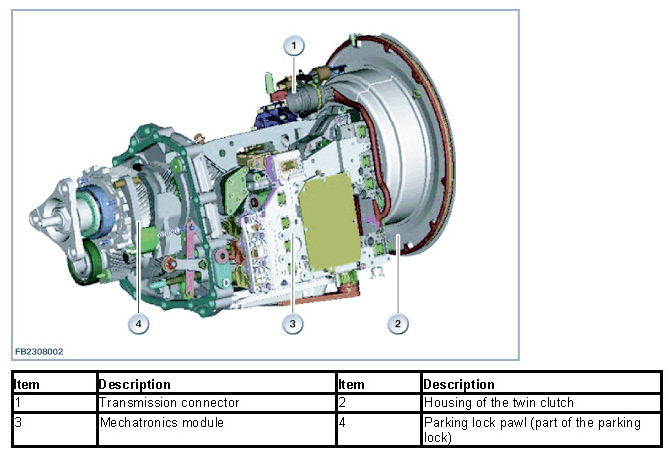 1

4

3

2

FB2308002

| Item | Description | Item | Description |
|---|---|---|---|
| 1 | Transmission connector | 2 | Housing of the twin clutch |
| 3 | Mechatronics module | 4 | Parking lock pawl (part of the parking lock) |