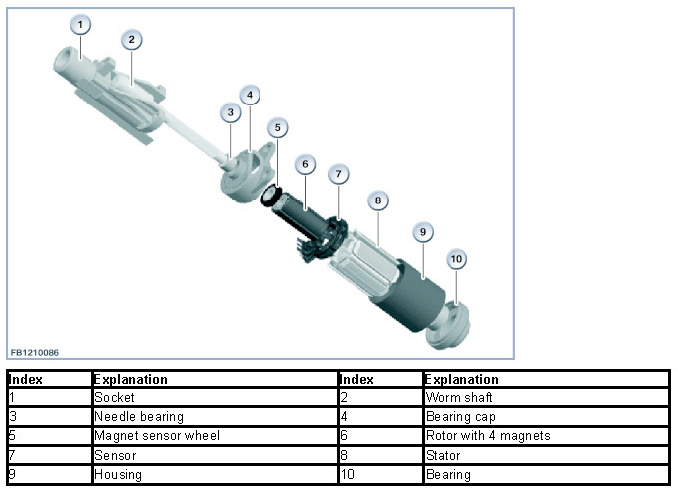 1
2
3
4
5
6
7
8
9
10

FB1210086

| Index | Explanation | Index | Explanation |
|---|---|---|---|
| 1 | Socket | 2 | Worm shaft |
| 3 | Needle bearing | 4 | Bearing cap |
| 5 | Magnet sensor wheel | 6 | Rotor with 4 magnets |
| 7 | Sensor | 8 | Stator |
| 9 | Housing | 10 | Bearing |