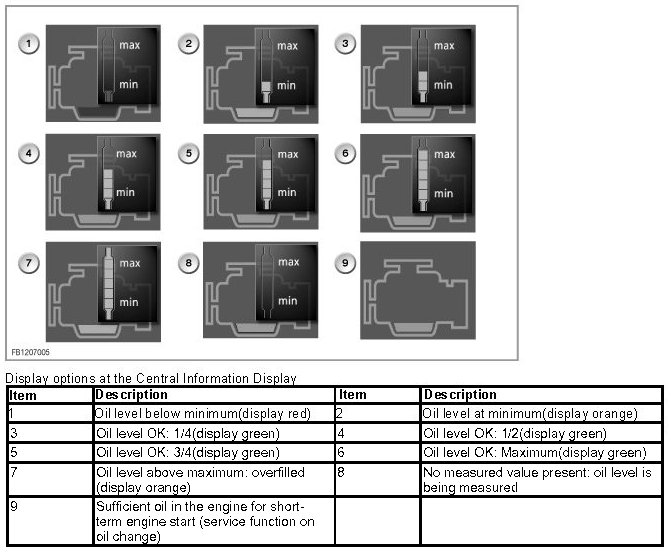 1 max min
2 max min
3 max min
4 max min
5 max min
6 max min
7 max min
8 max min
9

FB1207005

Display options at the Central Information Display

| Item | Description | Item | Description |
|---|---|---|---|
| 1 | Oil level below minimum(display red) | 2 | Oil level at minimum(display orange) |
| 3 | Oil level OK: 1/4(display green) | 4 | Oil level OK: 1/2(display green) |
| 5 | Oil level OK: 3/4(display green) | 6 | Oil level OK: Maximum(display green) |
| 7 | Oil level above maximum: overfilled (display orange) | 8 | No measured value present: oil level is being measured |
| 9 | Sufficient oil in the engine for short-term engine start (service function on oil change) | | |