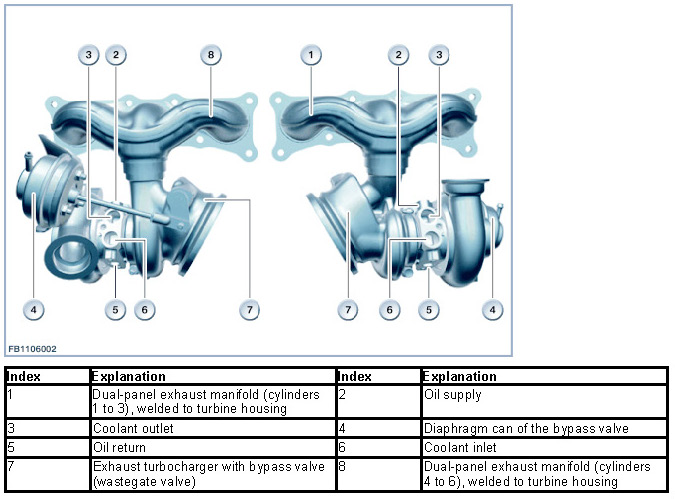 3 2 8 1 2 3

4 5 6 7 7 6 5 4

FB1106002

| Index | Explanation | Index | Explanation |
|---|---|---|---|
| 1 | Dual-panel exhaust manifold (cylinders 1 to 3), welded to turbine housing | 2 | Oil supply |
| 3 | Coolant outlet | 4 | Diaphragm can of the bypass valve |
| 5 | Oil return | 6 | Coolant inlet |
| 7 | Exhaust turbocharger with bypass valve (wastegate valve) | 8 | Dual-panel exhaust manifold (cylinders 4 to 6), welded to turbine housing |