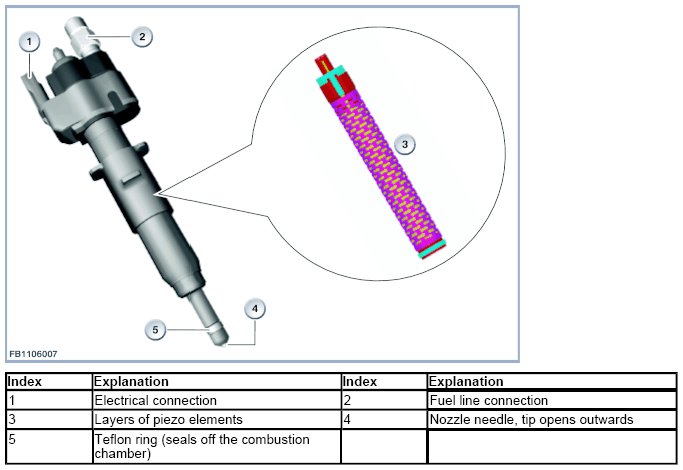 1
2
3
4
5
FB1106007

| Index | Explanation | Index | Explanation |
|---|---|---|---|
| 1 | Electrical connection | 2 | Fuel line connection |
| 3 | Layers of piezo elements | 4 | Nozzle needle, tip opens outwards |
| 5 | Teflon ring (seals off the combustion chamber) | | |