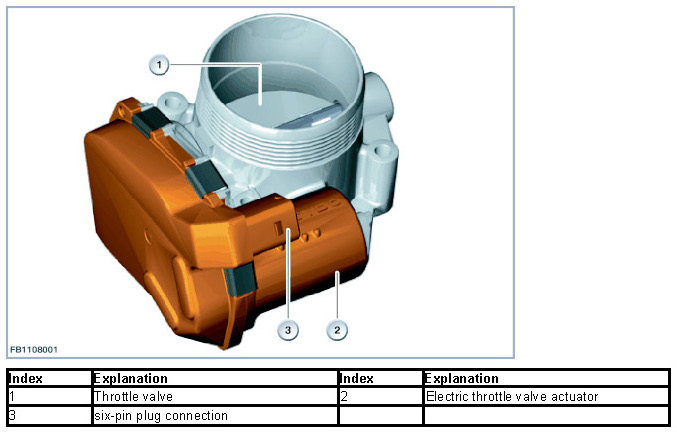 1

3

2

FB1108001

| Index | Explanation | Index | Explanation |
|---|---|---|---|
| 1 | Throttle valve | 2 | Electric throttle valve actuator |
| 3 | six-pin plug connection | | |