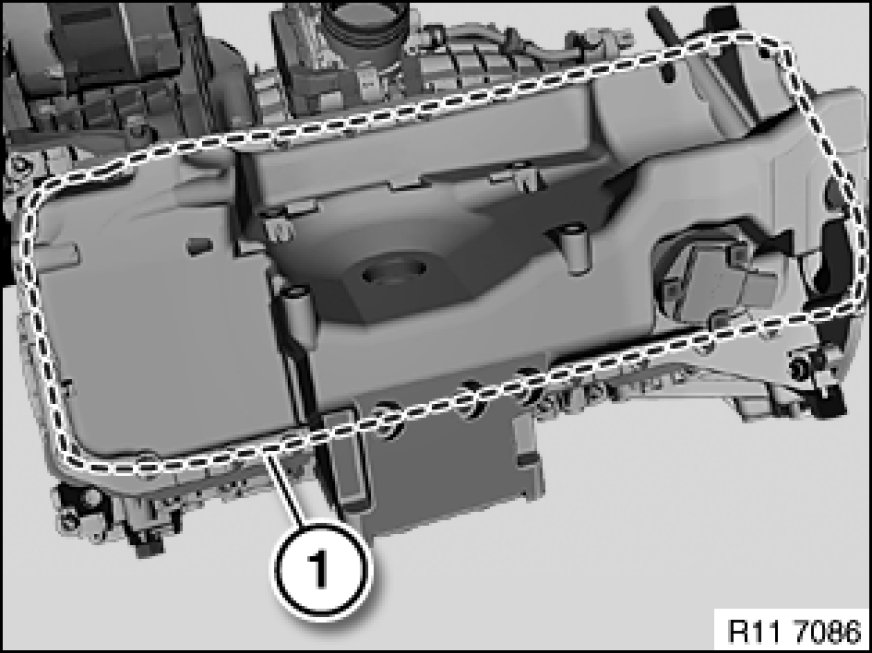 1

R11 7086