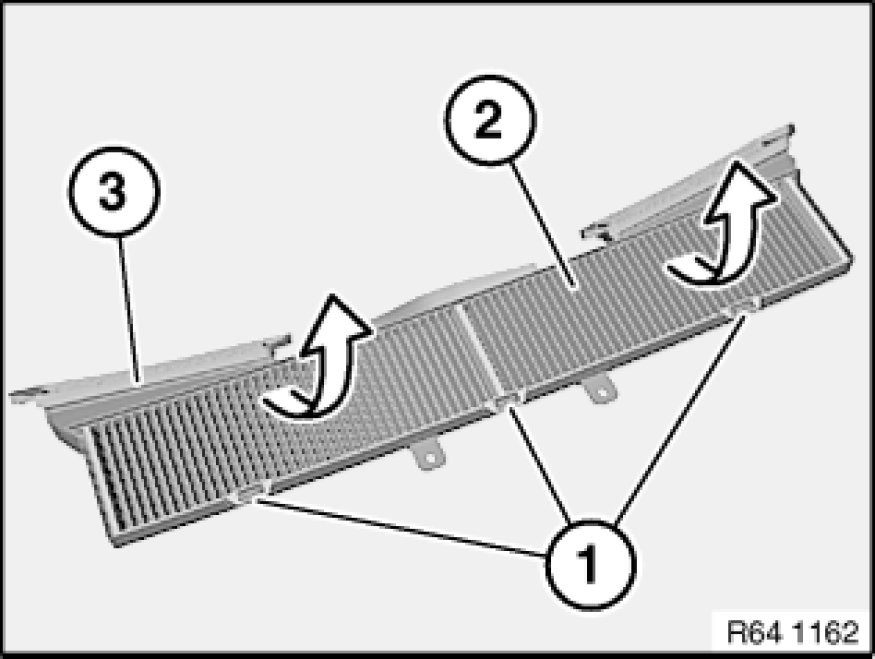 3
2
1
R64 1162