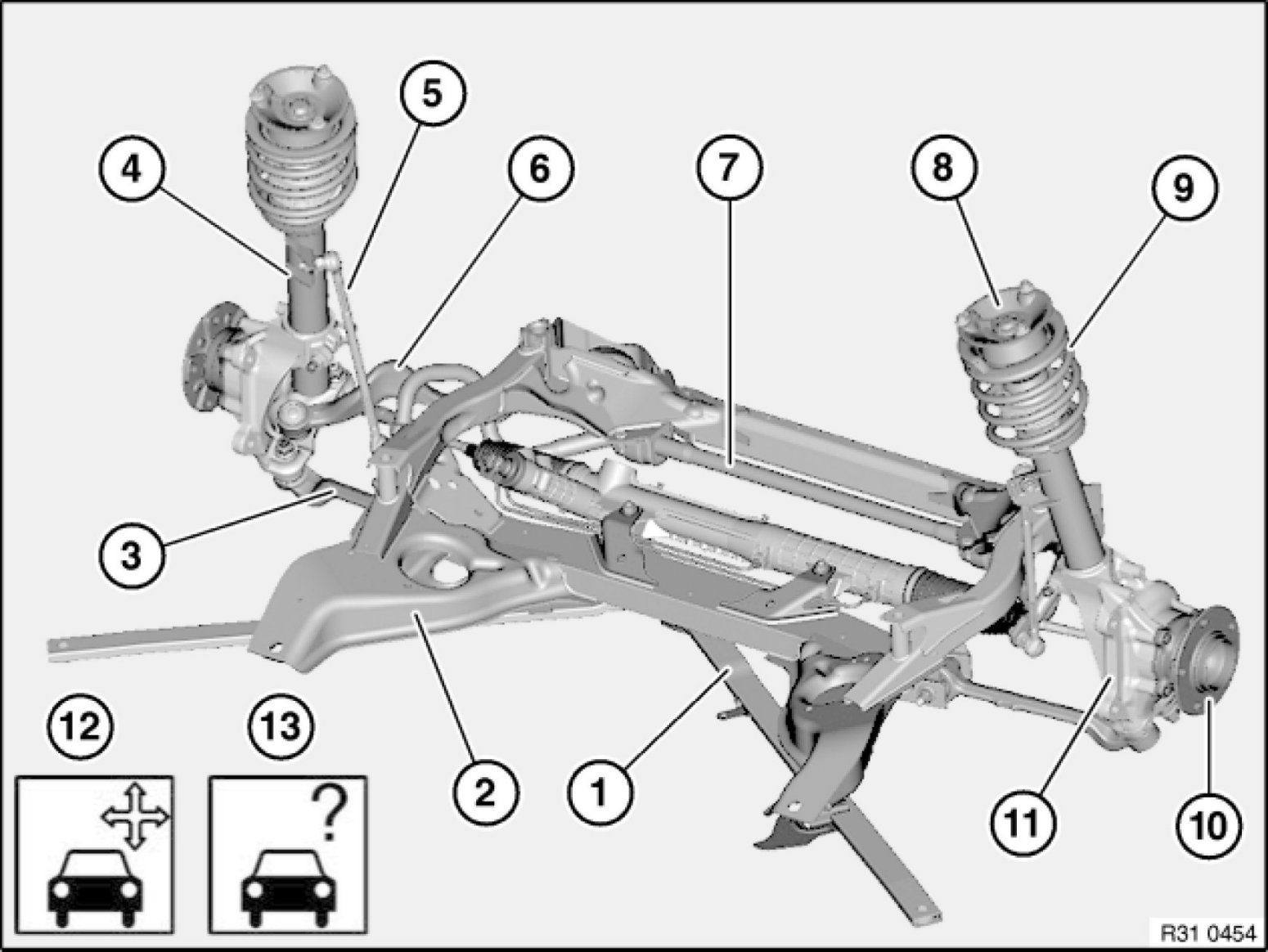 5
4
6
7
8
9
3
12
13
2
1
11
10
?
R31 0454