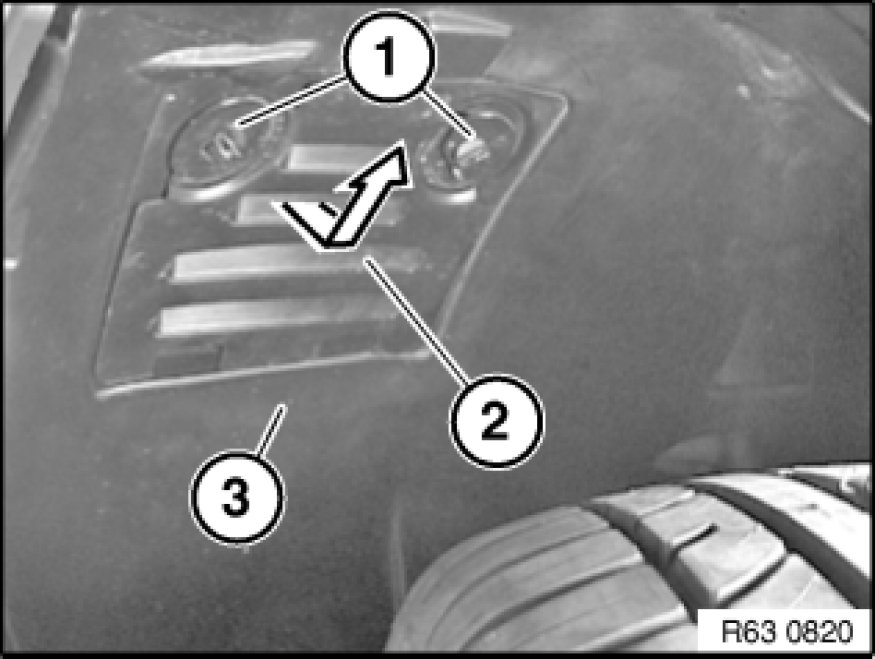 1
2
3
R63 0820