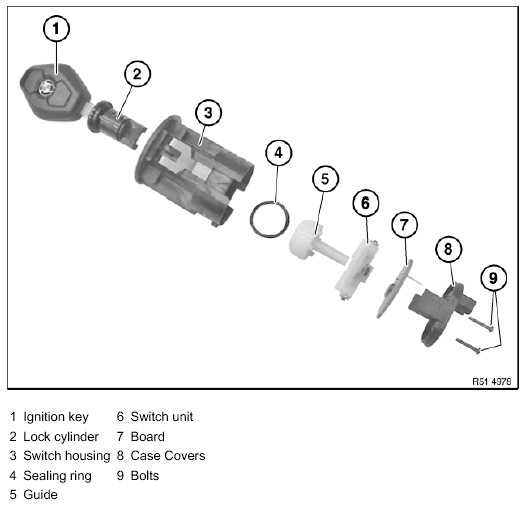 1
2
3
4
5
6
7
8
9

R51 4978

1 Ignition key
2 Lock cylinder
3 Switch housing
4 Sealing ring
5 Guide

6 Switch unit
7 Board
8 Case Covers
9 Bolts