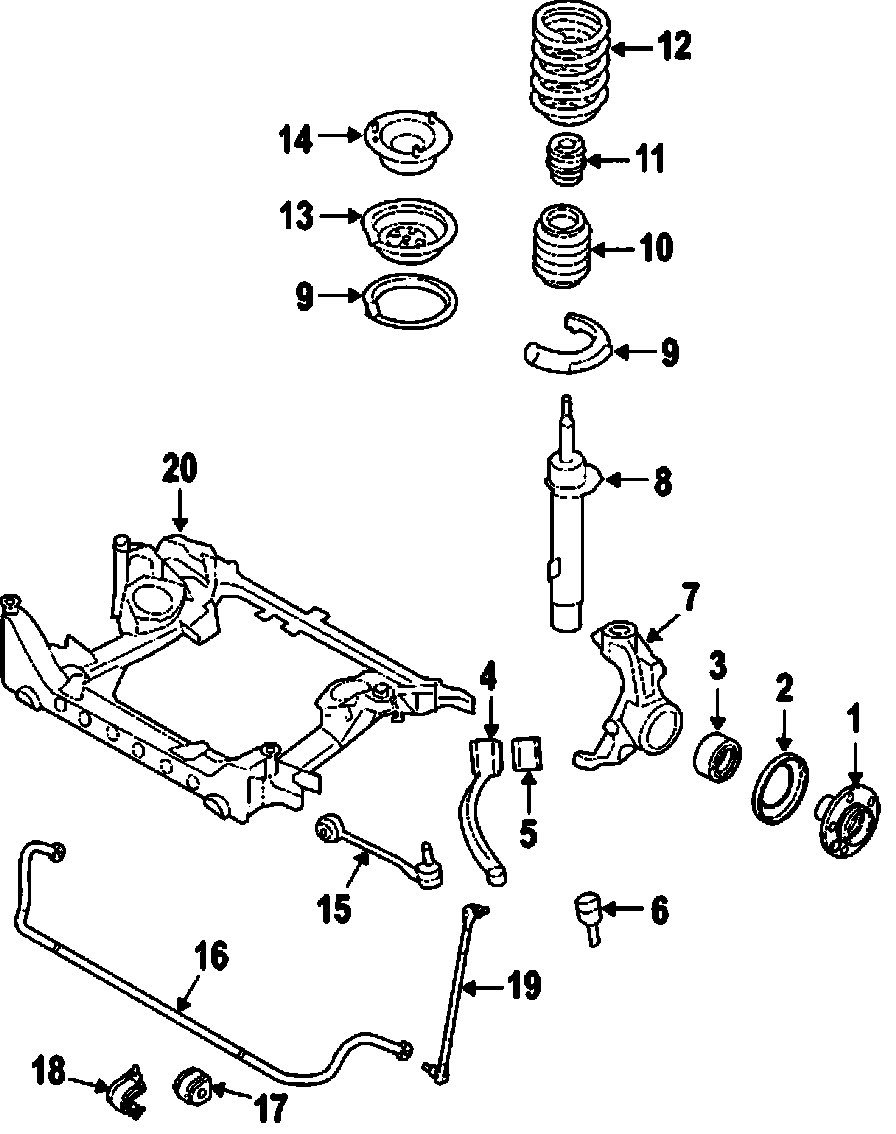 12
14
11
13
10
9
9
8
20
7
4
3
2
1
5
15
6
16
19
18
17