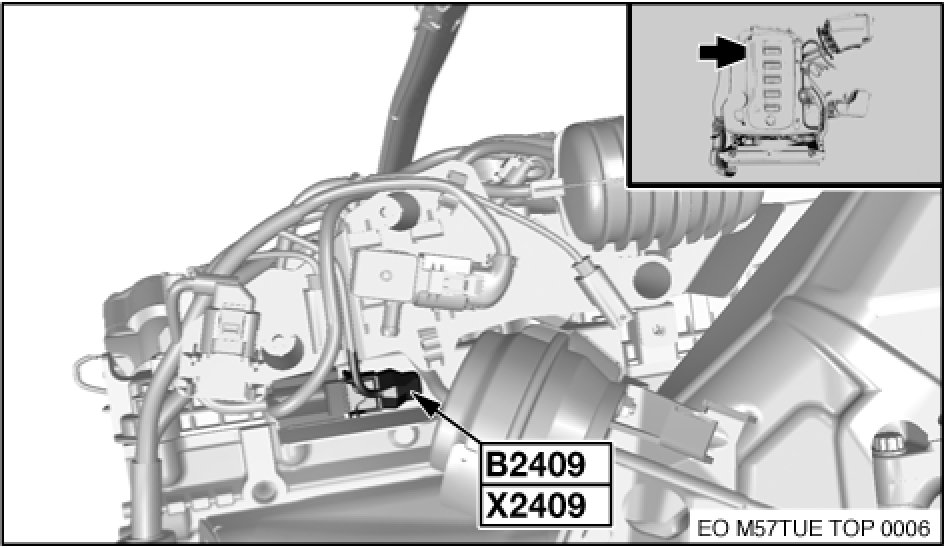 B2409
X2409
EO M57TUE TOP 0006