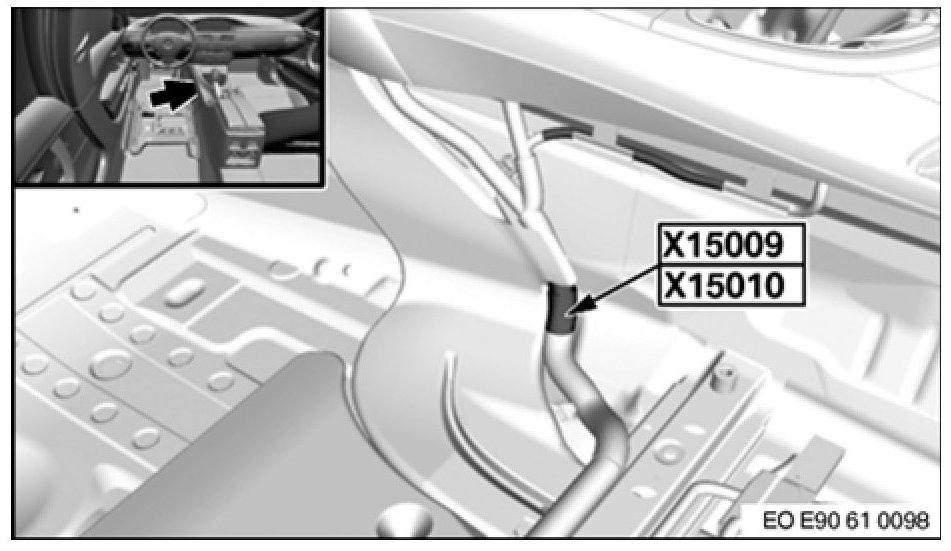 X15009
X15010

EO E90 61 0098