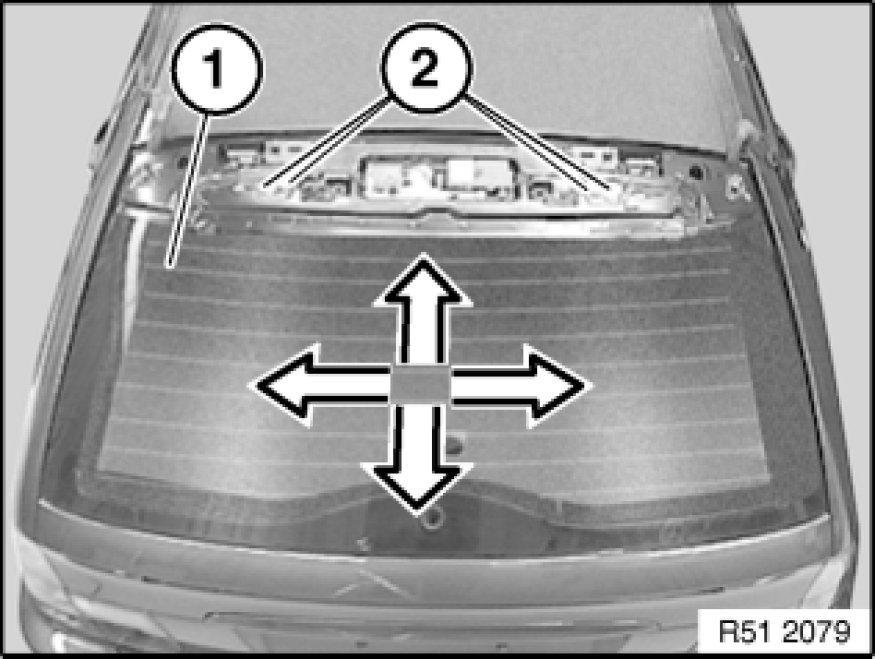 1
2
R51 2079