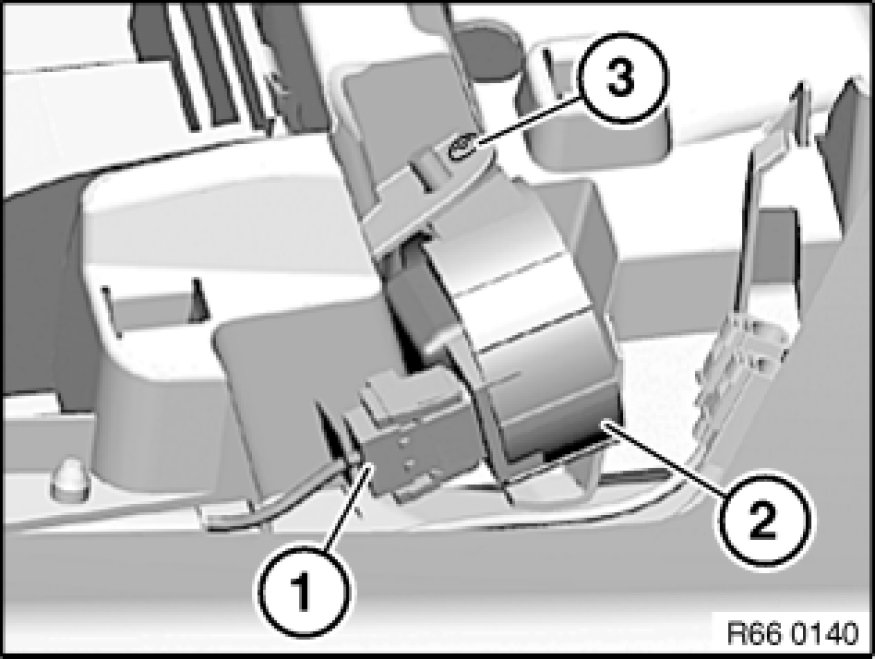 3

2

1

R66 0140