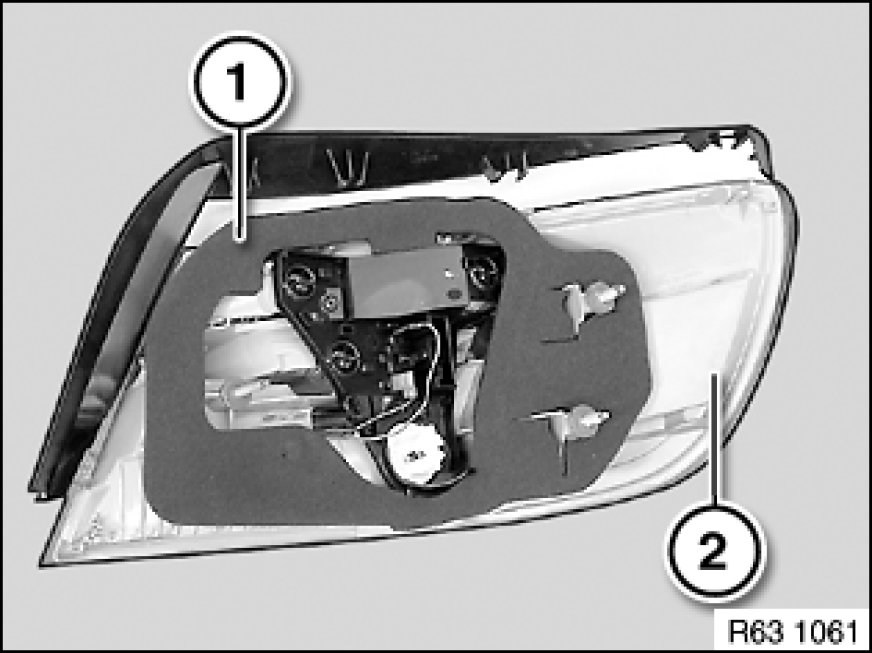 1

2

R63 1061