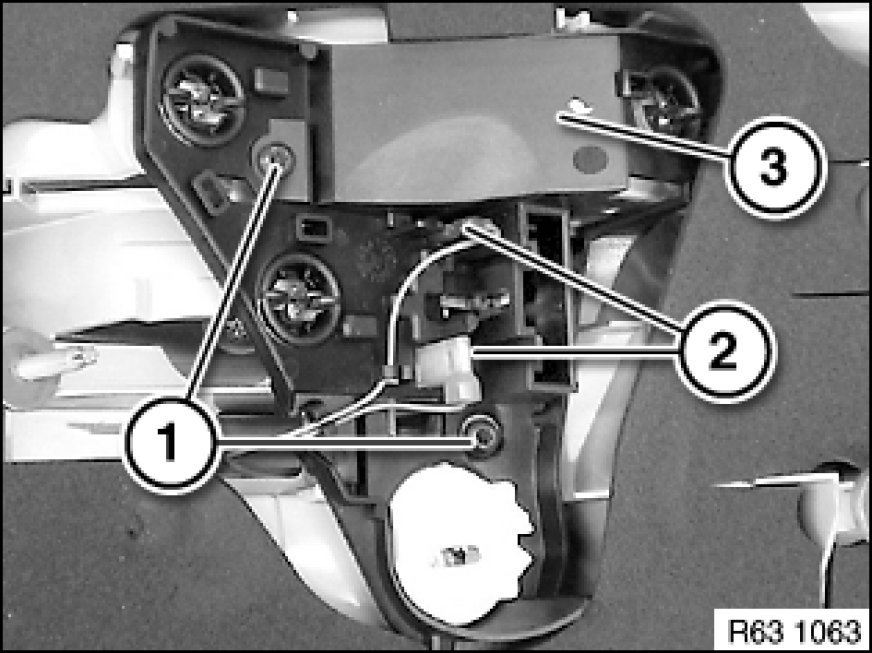 3
2
1
R63 1063